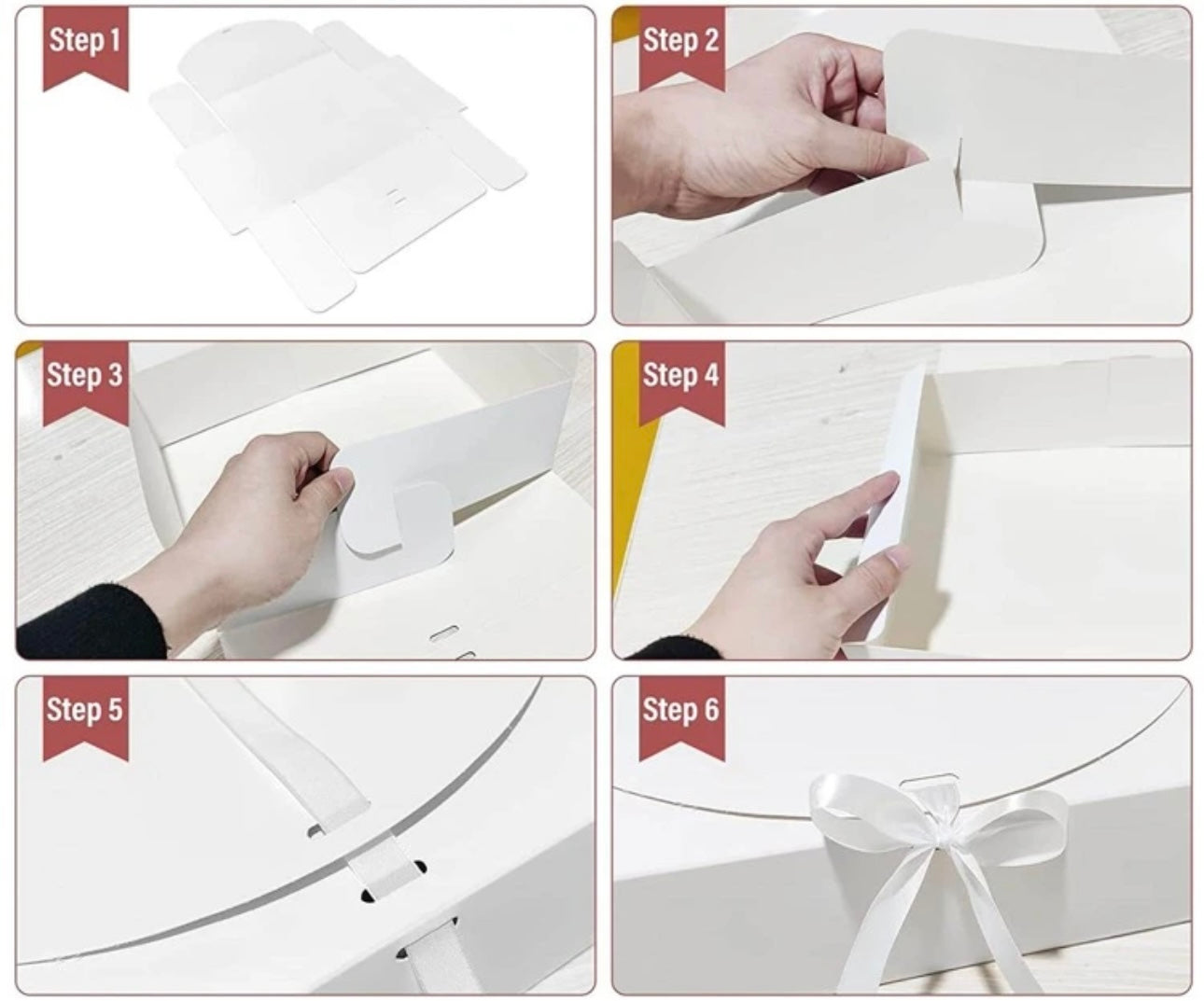 Step 1

Step 2

Step 3

Step 4

Step 5

Step 6